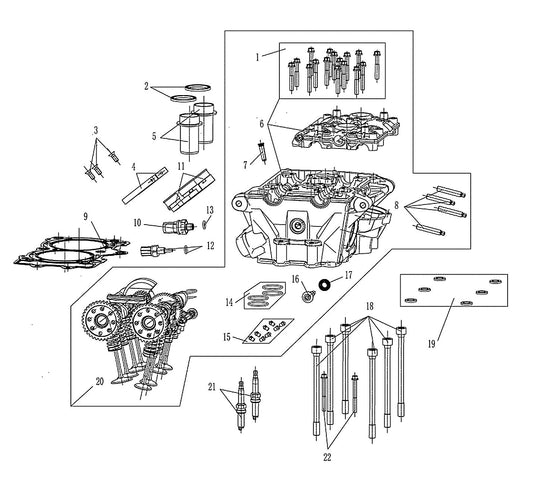 1
2
3
4
5
6
7
8
9
10
11
12
13
14
15
16
17
18
19
20
21
22